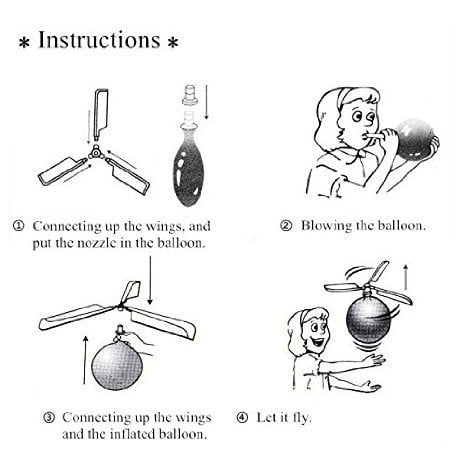 * Instructions *

① Connecting up the wings, and put the nozzle in the balloon.

② Blowing the balloon.

③ Connecting up the wings and the inflated balloon.

④ Let it fly.