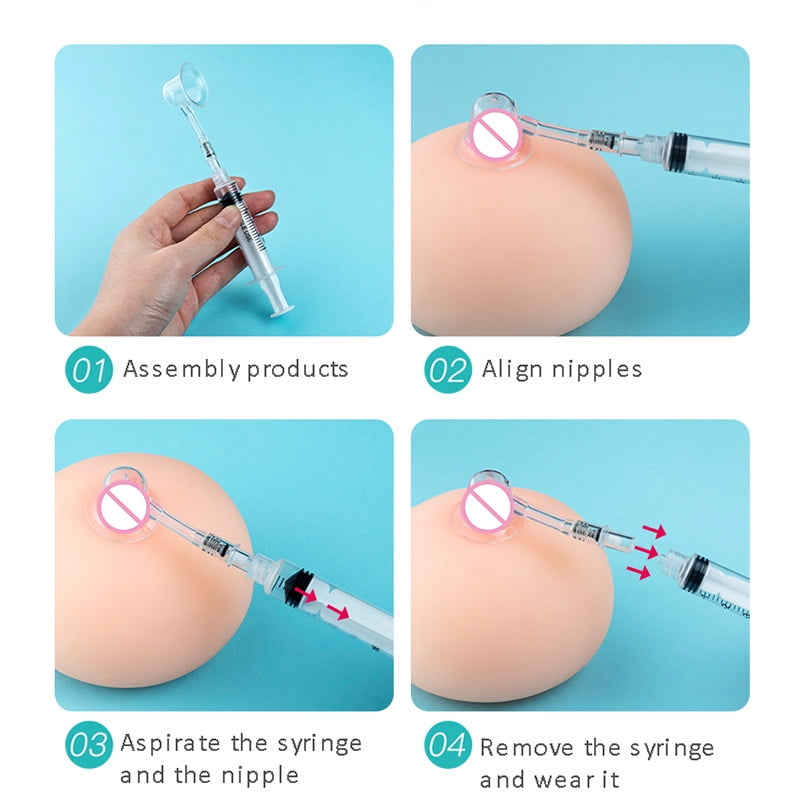 01 Assembly products

02 Align nipples

03 Aspirate the syringe and the nipple

04 Remove the syringe and wear it